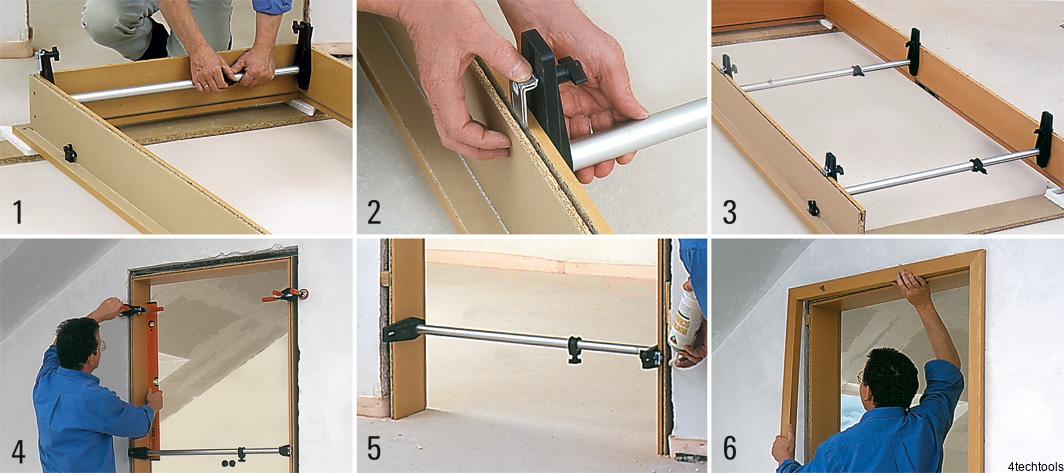 1
2
3
4
5
6
4techtools